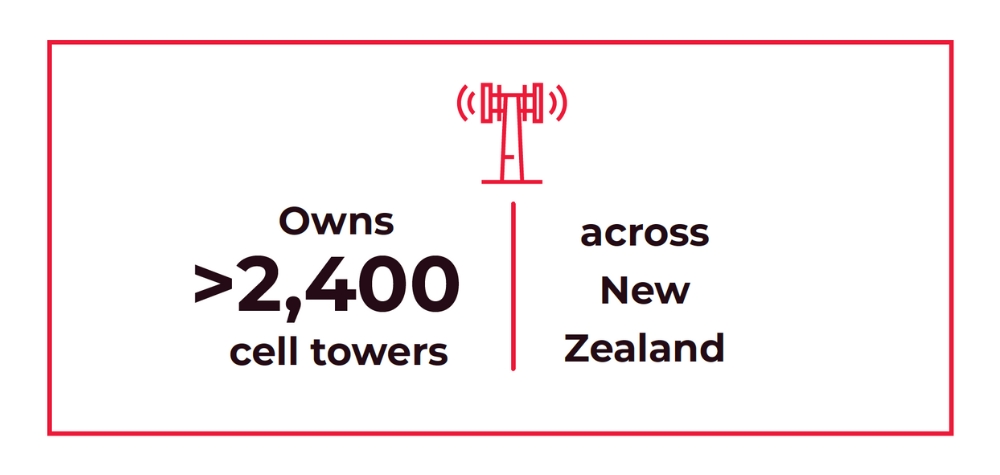 Owns
>2,400
cell towers

across
New
Zealand